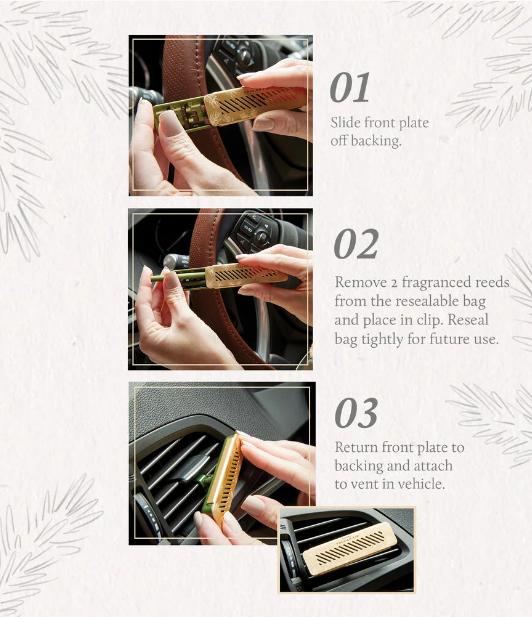 01
Slide front plate off backing.

02
Remove 2 fragranced reeds from the resealable bag and place in clip. Reseal bag tightly for future use.

03
Return front plate to backing and attach to vent in vehicle.